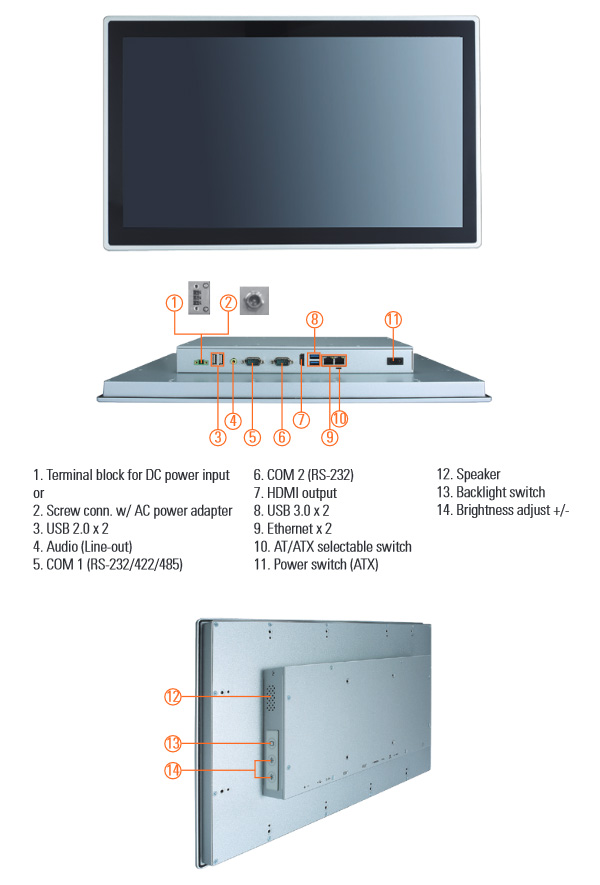 1 2 8 11

3 4 5 6 7 9 10

1. Terminal block for DC power input or
2. Screw conn. w/ AC power adapter
3. USB 2.0 x 2
4. Audio (Line-out)
5. COM 1 (RS-232/422/485)

6. COM 2 (RS-232)
7. HDMI output
8. USB 3.0 x 2
9. Ethernet x 2
10. AT/ATX selectable switch
11. Power switch (ATX)

12. Speaker
13. Backlight switch
14. Brightness adjust +/-

12

13

14